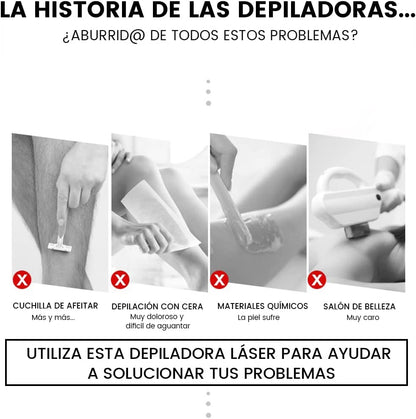 LA HISTORIA DE LAS DEPILADORAS...
¿ABURRID@ DE TODOS ESTOS PROBLEMAS?

CUCHILLA DE AFEITAR
Más y más...

DEPILACIÓN CON CERA
Muy doloroso y difícil de aguantar

MATERIALES QUÍMICOS
La piel sufre

SALÓN DE BELLEZA
Muy caro

UTILIZA ESTA DEPILADORA LÁSER PARA AYUDAR A SOLUCIONAR TUS PROBLEMAS